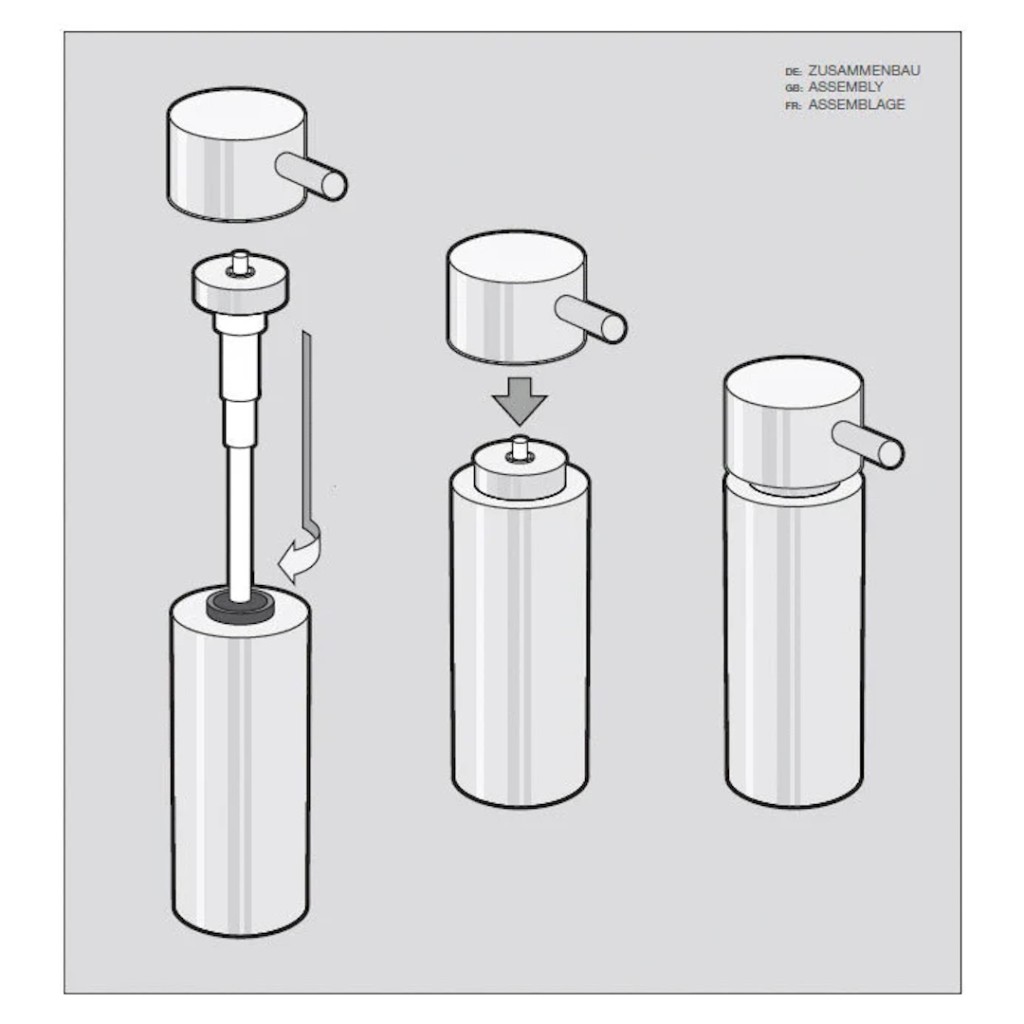 DE: ZUSAMMENBAU
GB: ASSEMBLY
FR: ASSEMBLAGE