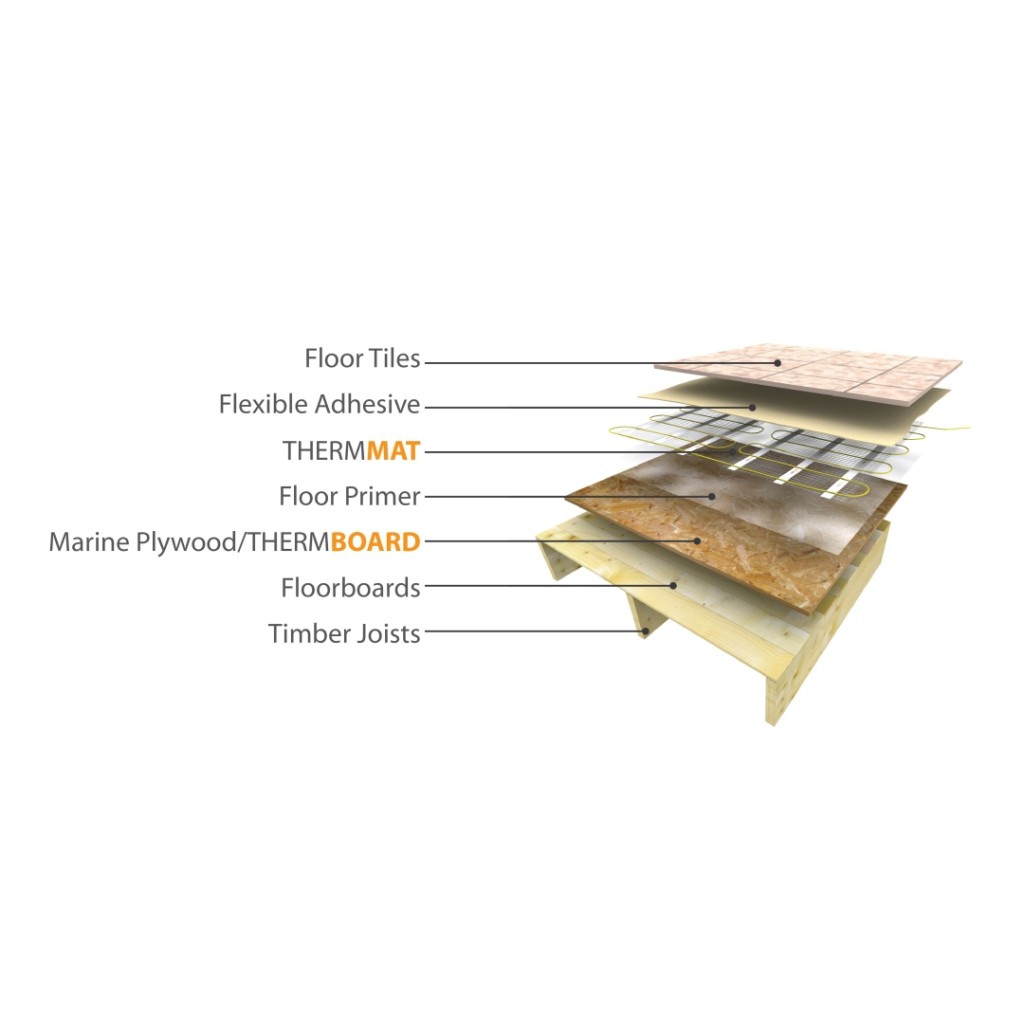 Floor Tiles
Flexible Adhesive
THERMMAT
Floor Primer
Marine Plywood/THERMBOARD
Floorboards
Timber Joists